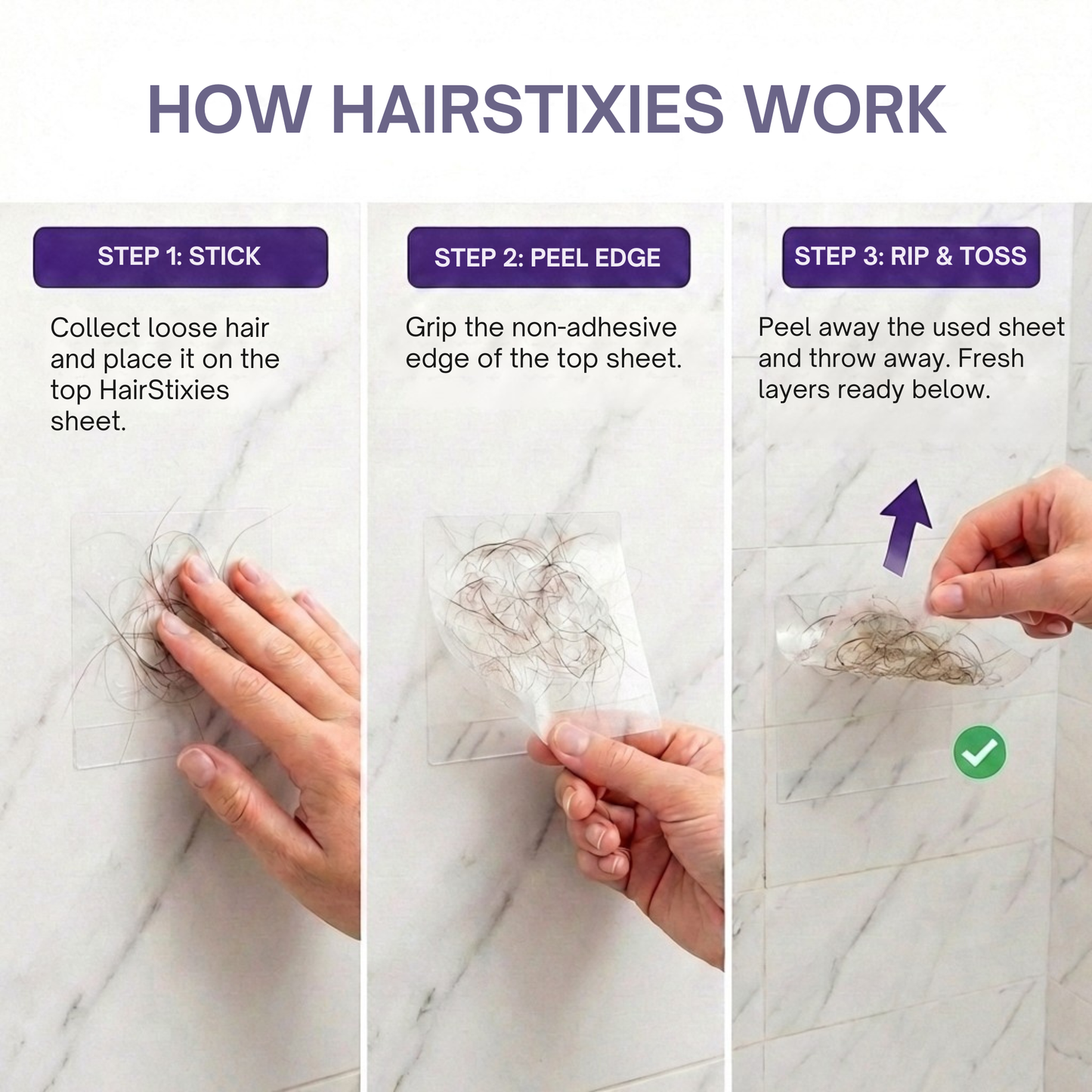 HOW HAIRSTIXIES WORK

STEP 1: STICK

Collect loose hair and place it on the top HairStixies sheet.

STEP 2: PEEL EDGE

Grip the non-adhesive edge of the top sheet.

STEP 3: RIP & TOSS

Peel away the used sheet and throw away. Fresh layers ready below.